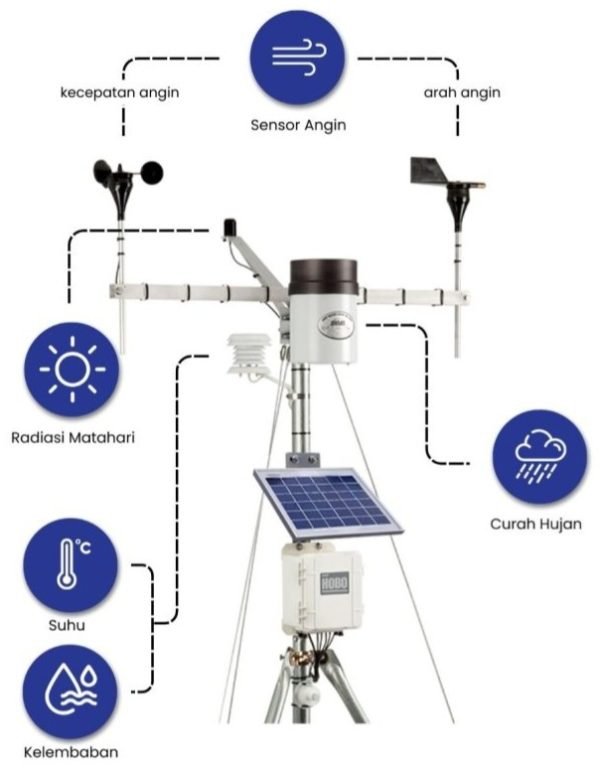 kecepatan angin

Sensor Angin

arah angin

Radiasi Matahari

Curah Hujan

°C

Suhu

HOBO

Kelembaban