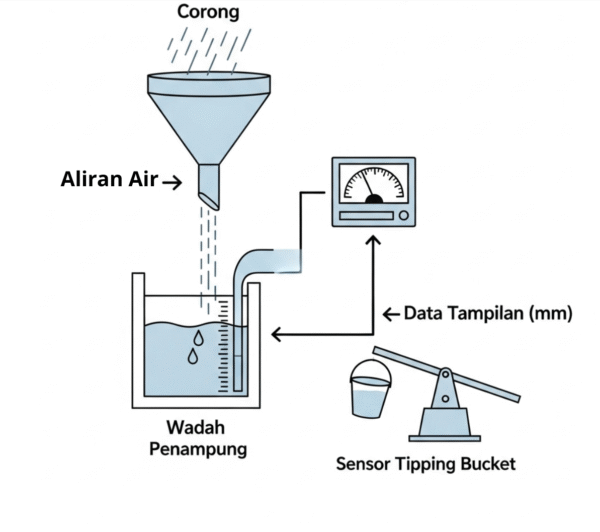 Corong

Aliran Air →

← Data Tampilan (mm)

Wadah Penampung

Sensor Tipping Bucket