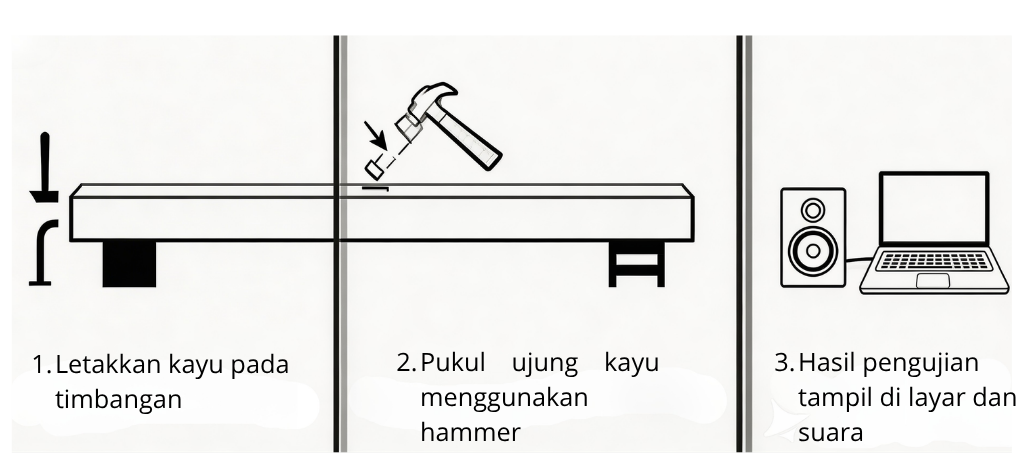 1. Letakkan kayu pada timbangan

2. Pukul ujung kayu menggunakan hammer

3. Hasil pengujian tampil di layar dan suara